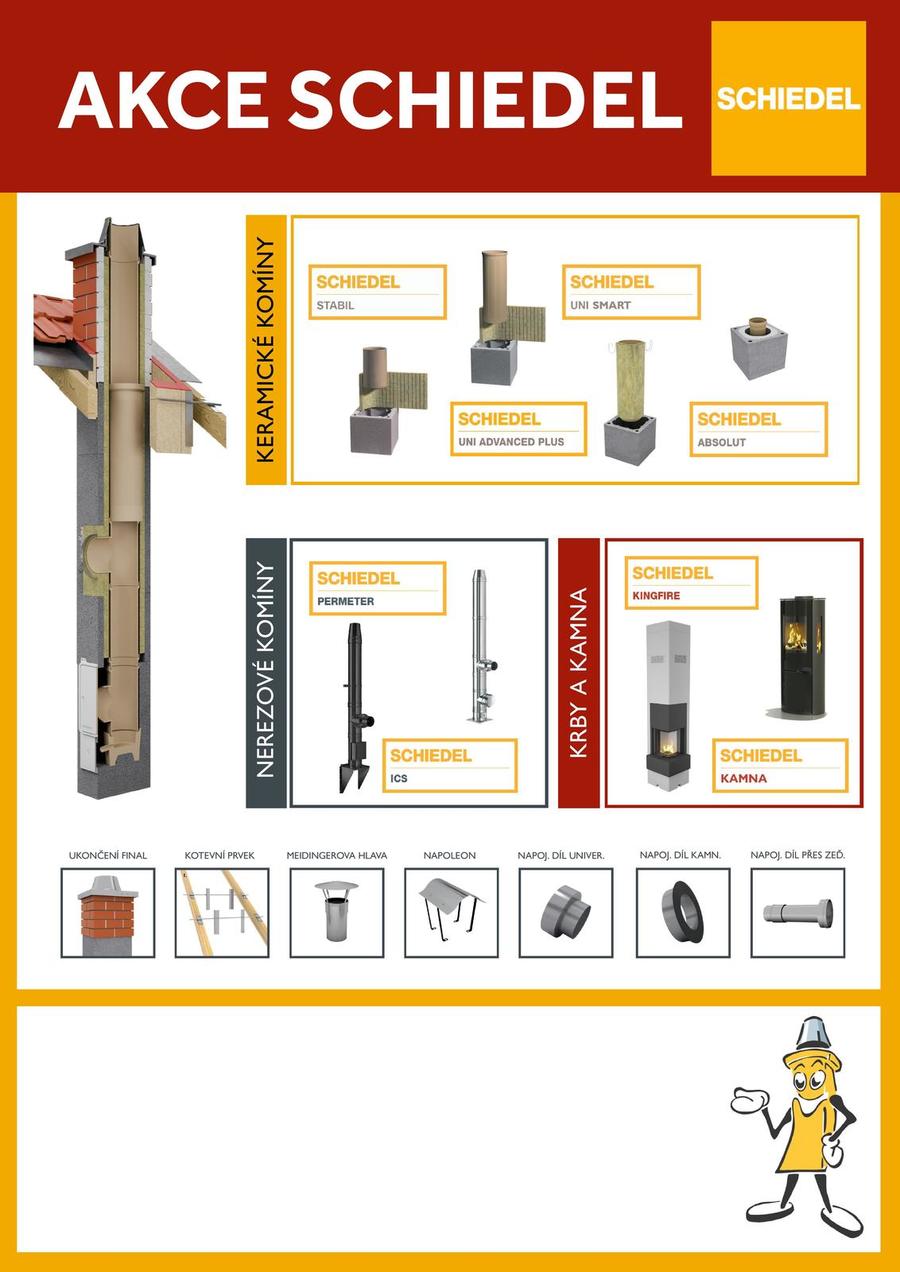 AKCE SCHIEDEL

SCHIEDEL

KERAMICKÉ KOMÍNY

SCHIEDEL
STABIL

SCHIEDEL
UNI SMART

SCHIEDEL
UNI ADVANCED PLUS

SCHIEDEL
ABSOLUT

NEREZOVÉ KOMÍNY

SCHIEDEL
PERMETER

SCHIEDEL
ICS

KRBY A KAMNA

SCHIEDEL
KINGFIRE

SCHIEDEL
KAMNA

UKONČENÍ FINAL

KOTEVNÍ PRVEK

MEIDINGEROVA HLAVA

NAPOLEON

NAPOJ. DÍL UNIVER.

NAPOJ. DÍL KAMN.

NAPOJ. DÍL PŘES ZEĎ.